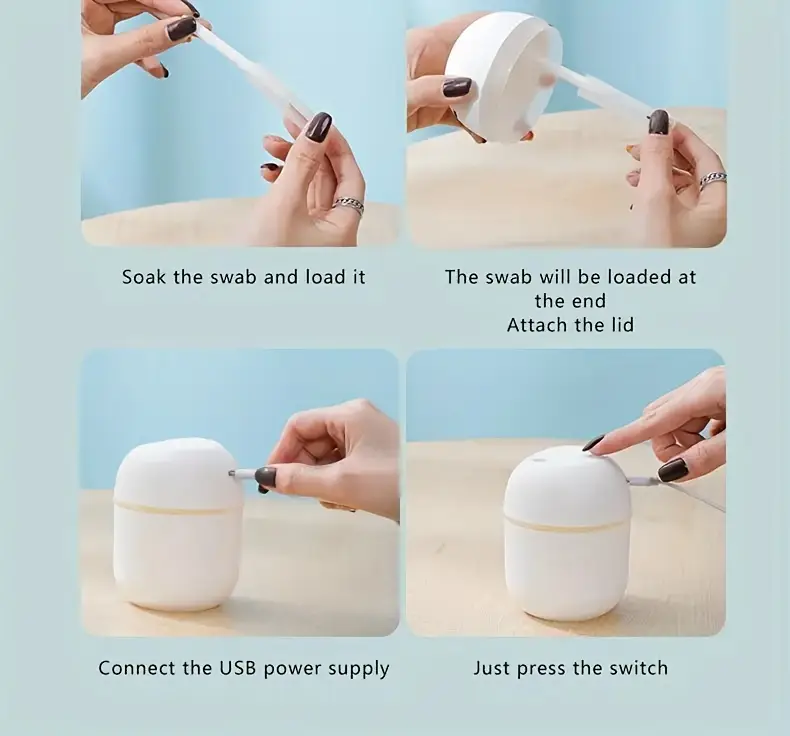 Soak the swab and load it

The swab will be loaded at the end
Attach the lid

Connect the USB power supply

Just press the switch