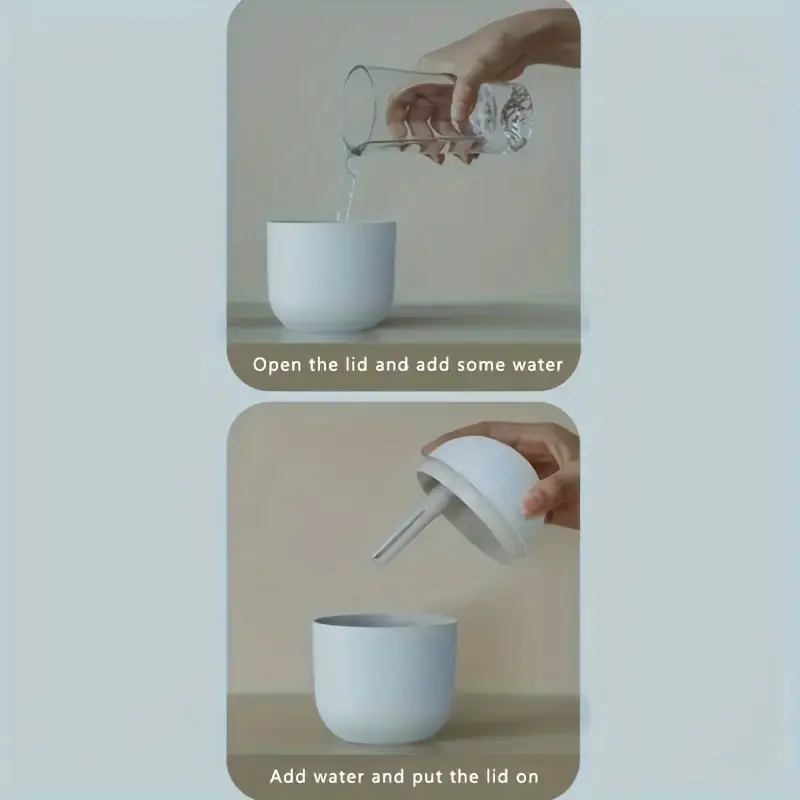 Open the lid and add some water

Add water and put the lid on