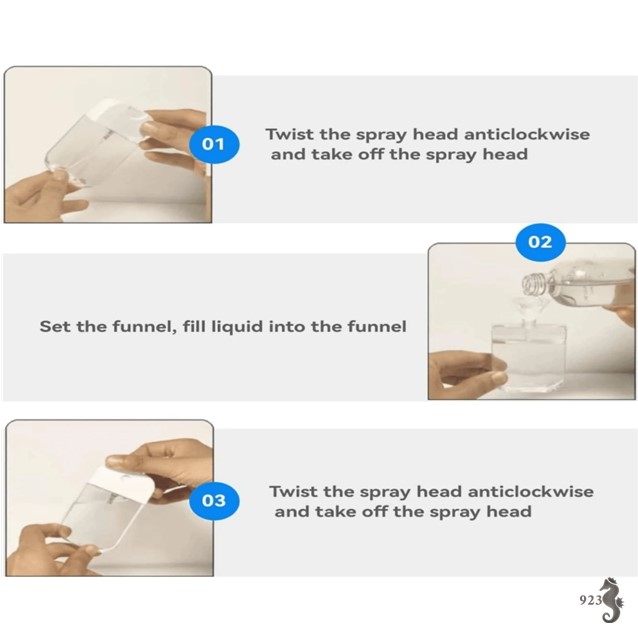 01

Twist the spray head anticlockwise and take off the spray head

02

Set the funnel, fill liquid into the funnel

03

Twist the spray head anticlockwise and take off the spray head

923