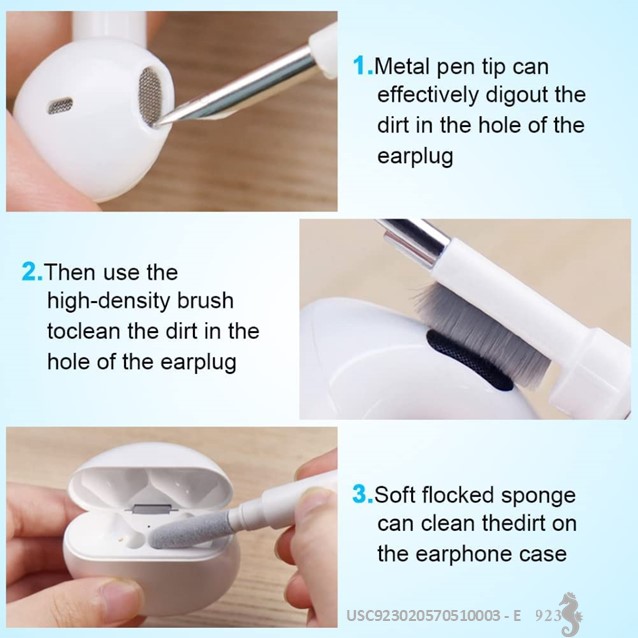 1.Metal pen tip can effectively digout the dirt in the hole of the earplug

2.Then use the high-density brush toclean the dirt in the hole of the earplug

3.Soft flocked sponge can clean thedirt on the earphone case

USC923020570510003 - E 923